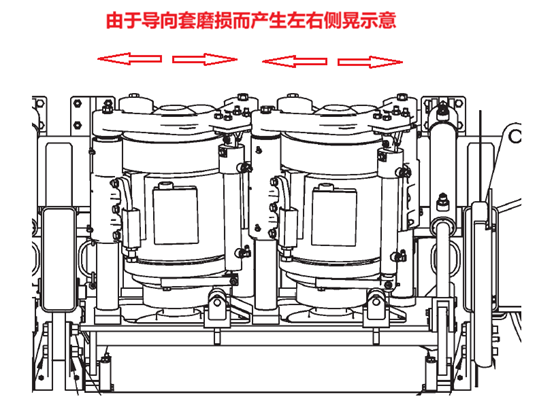 由于导向套磨损而产生左右侧晃示意